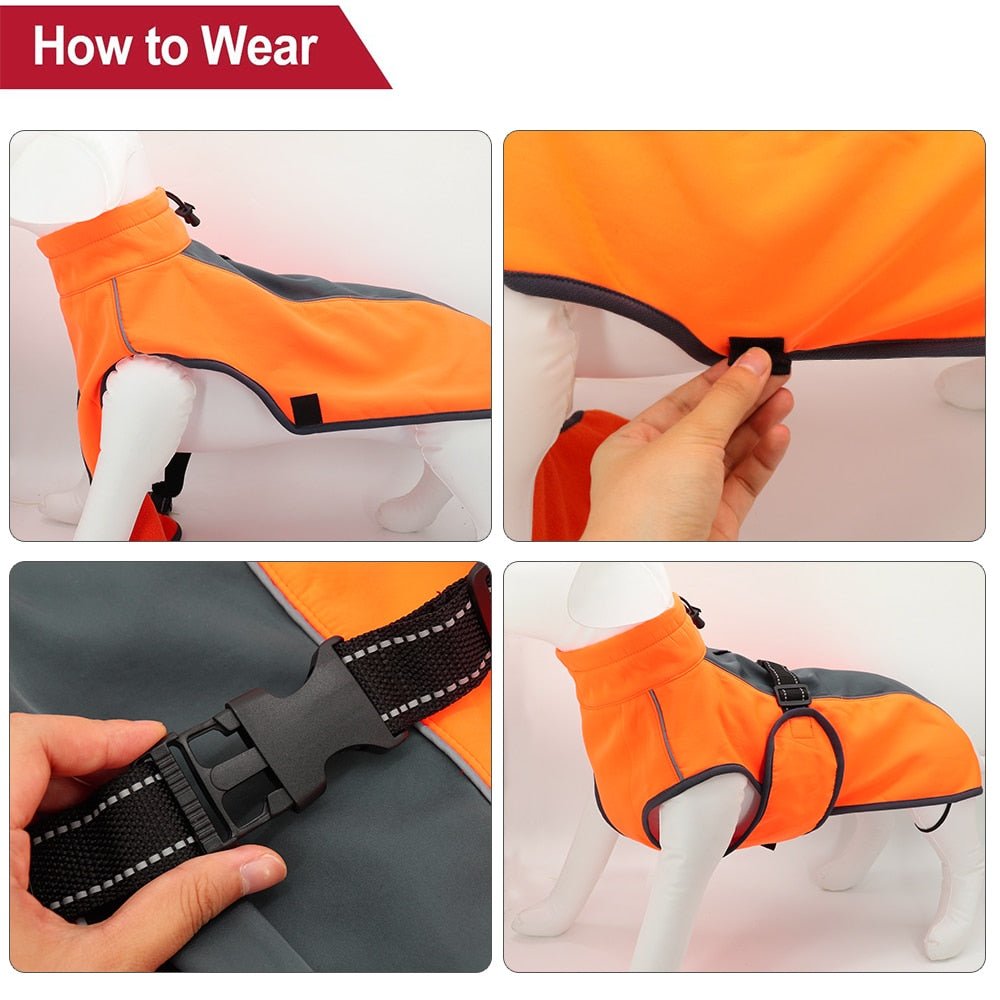 How to Wear