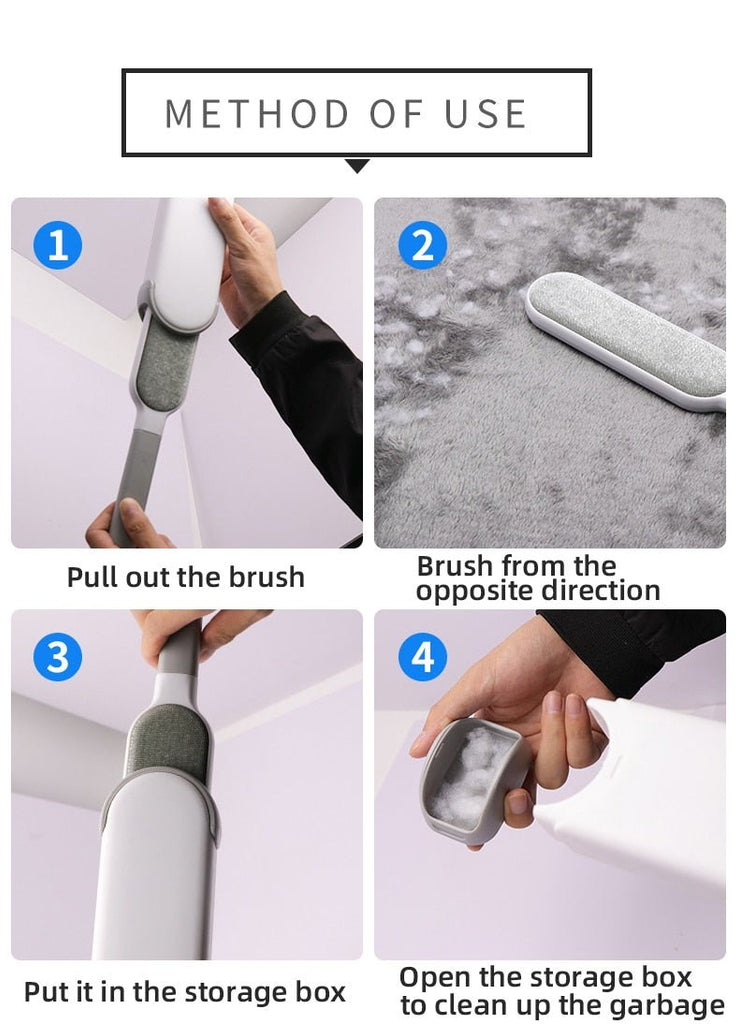 METHOD OF USE

1

Pull out the brush

2

Brush from the opposite direction

3

Put it in the storage box

4

Open the storage box to clean up the garbage