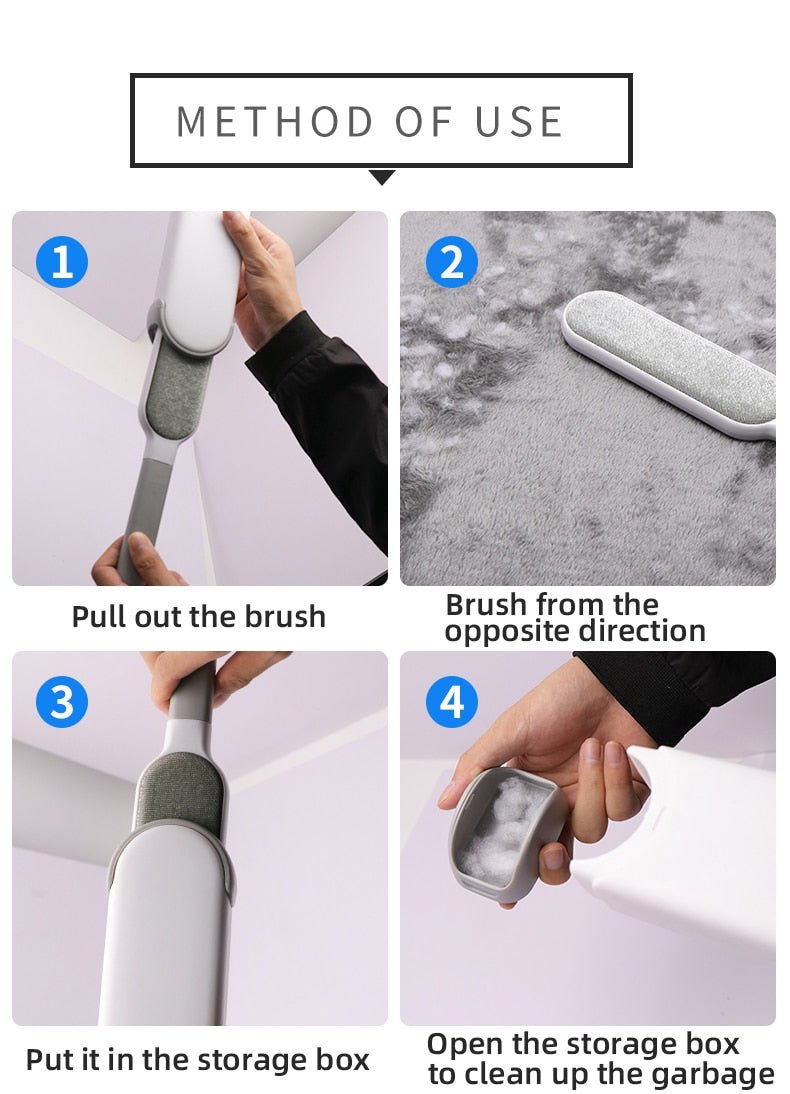 METHOD OF USE

1

Pull out the brush

2

Brush from the opposite direction

3

Put it in the storage box

4

Open the storage box to clean up the garbage