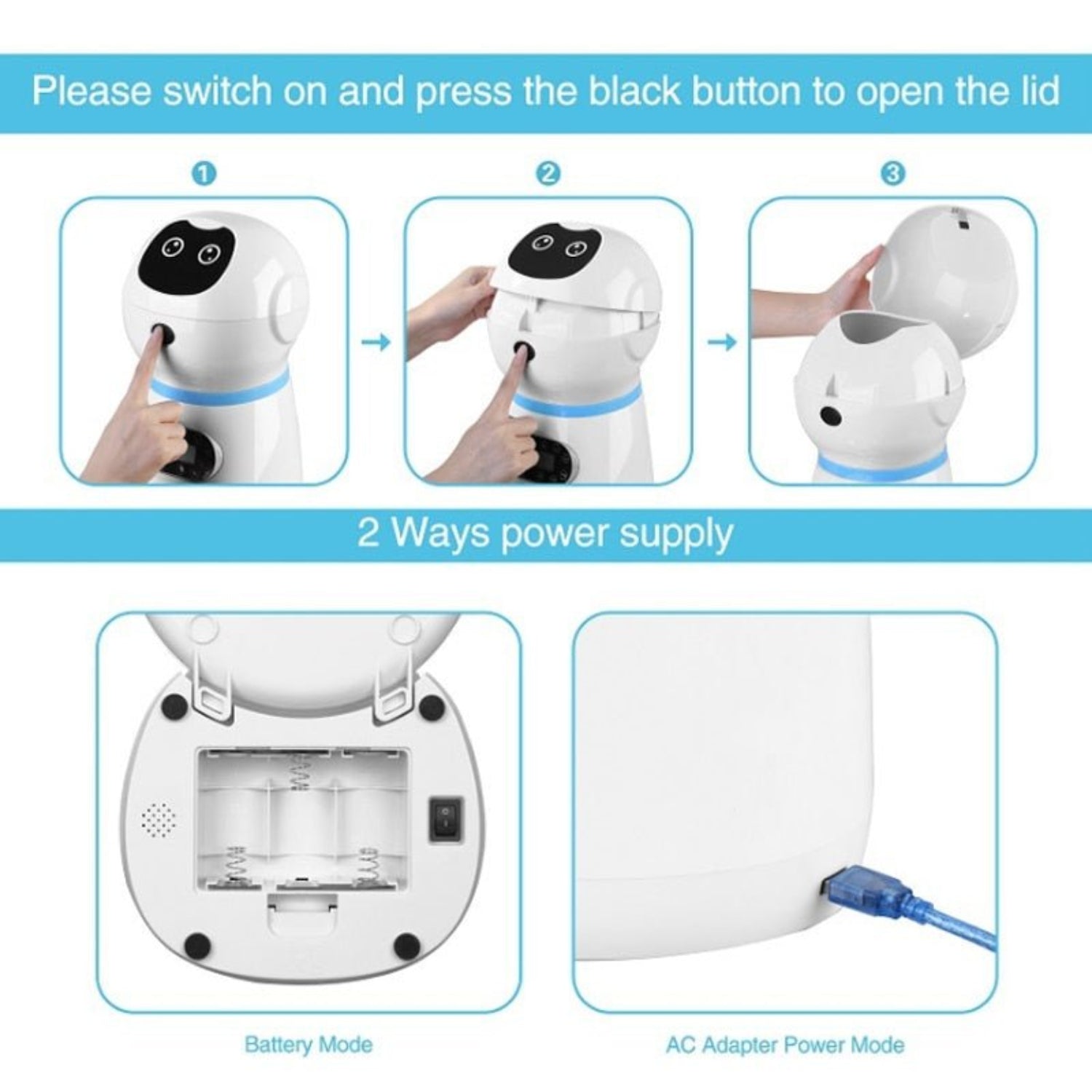 Please switch on and press the black button to open the lid

1

2

3

2 Ways power supply

Battery Mode

AC Adapter Power Mode