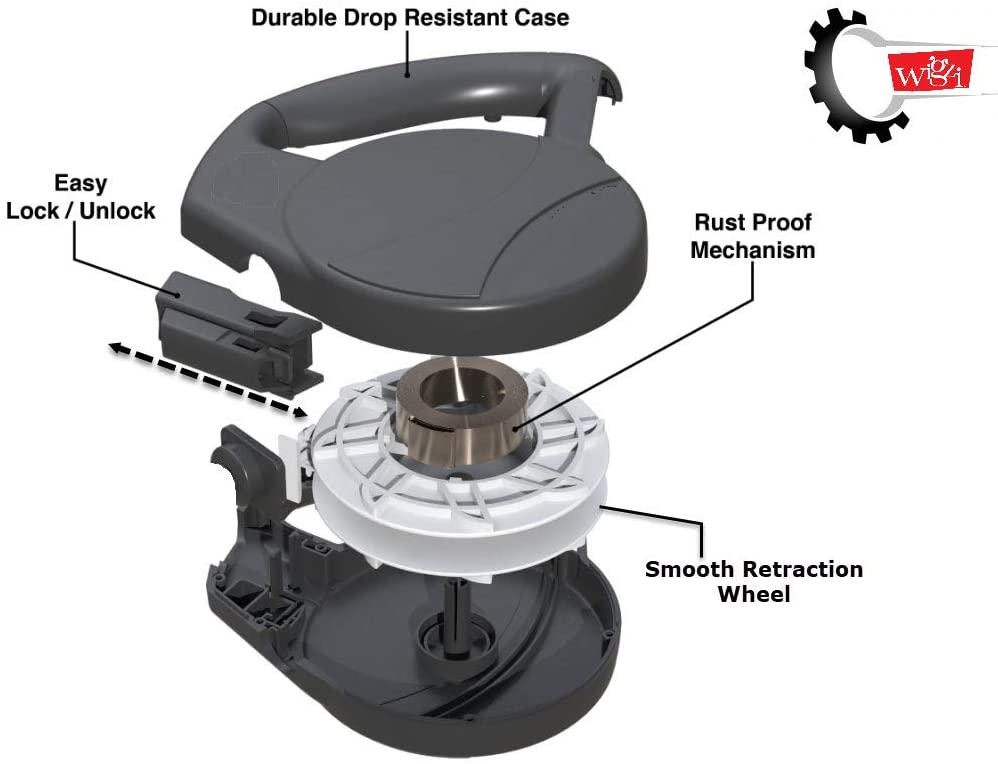 Durable Drop Resistant Case

wigi

Easy
Lock / Unlock

Rust Proof
Mechanism

Smooth Retraction
Wheel