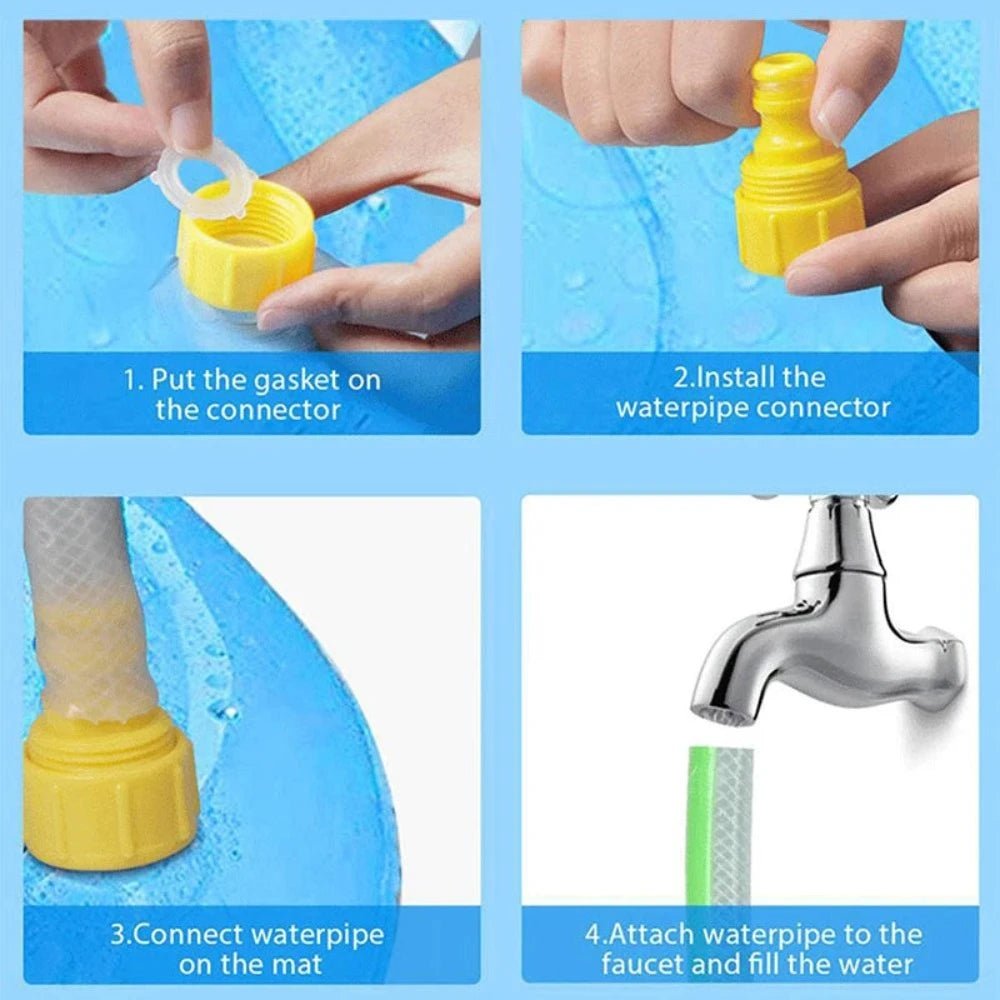 1. Put the gasket on the connector

2.Install the waterpipe connector

3.Connect waterpipe on the mat

4.Attach waterpipe to the faucet and fill the water