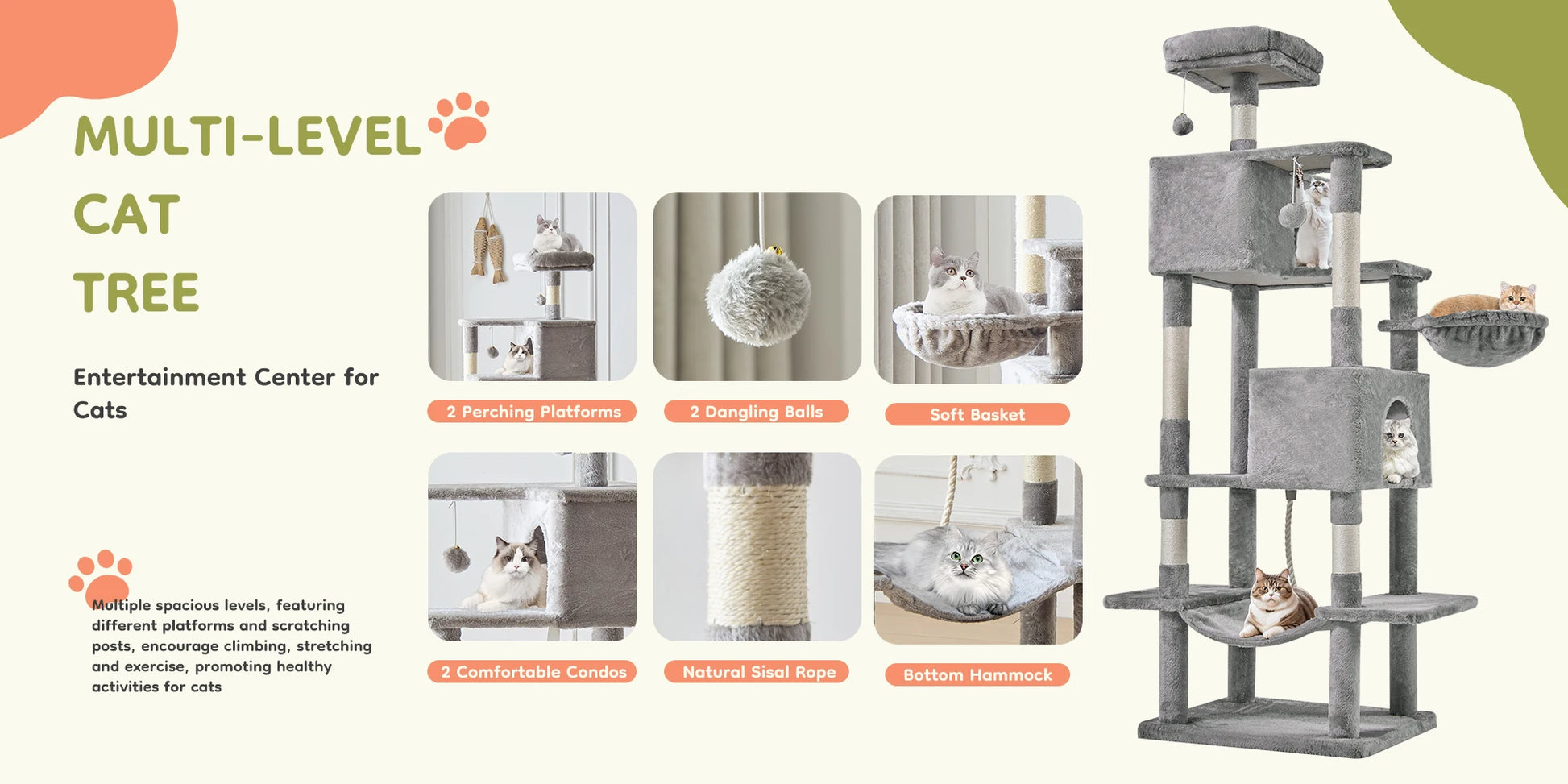 MULTI-LEVEL
CAT
TREE

Entertainment Center for Cats

Multiple spacious levels, featuring different platforms and scratching posts, encourage climbing, stretching and exercise, promoting healthy activities for cats

2 Perching Platforms

2 Dangling Balls

Soft Basket

2 Comfortable Condos

Natural Sisal Rope

Bottom Hammock