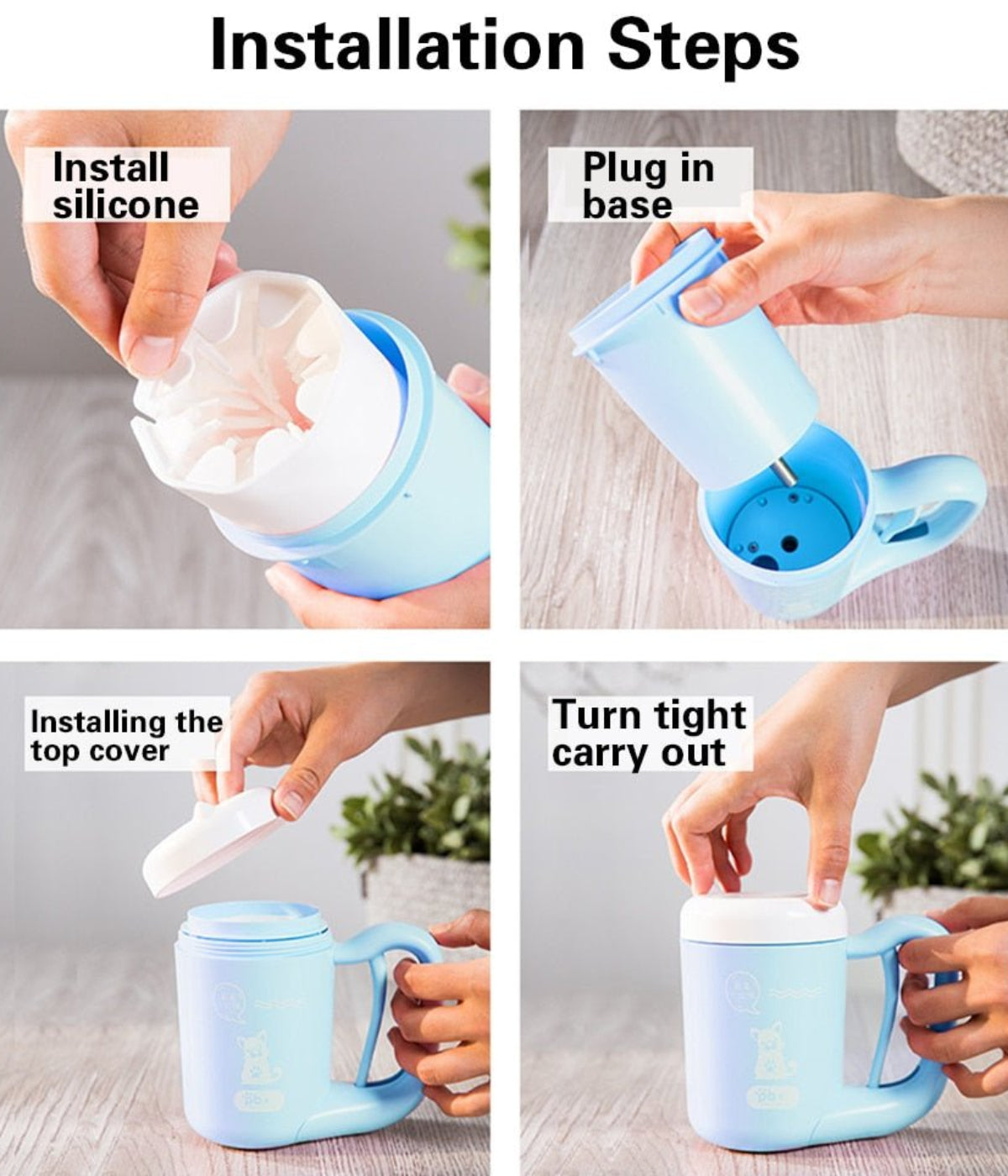 Installation Steps

Install silicone

Plug in base

Installing the top cover

Turn tight carry out